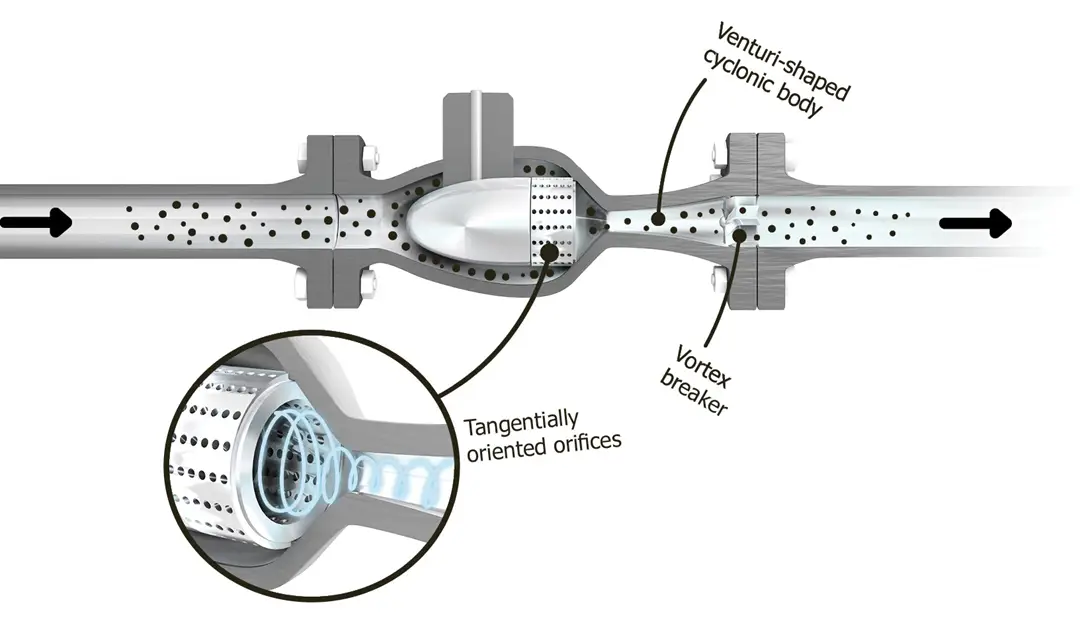 Venturi-shaped cyclonic body

Vortex breaker

Tangentially oriented orifices