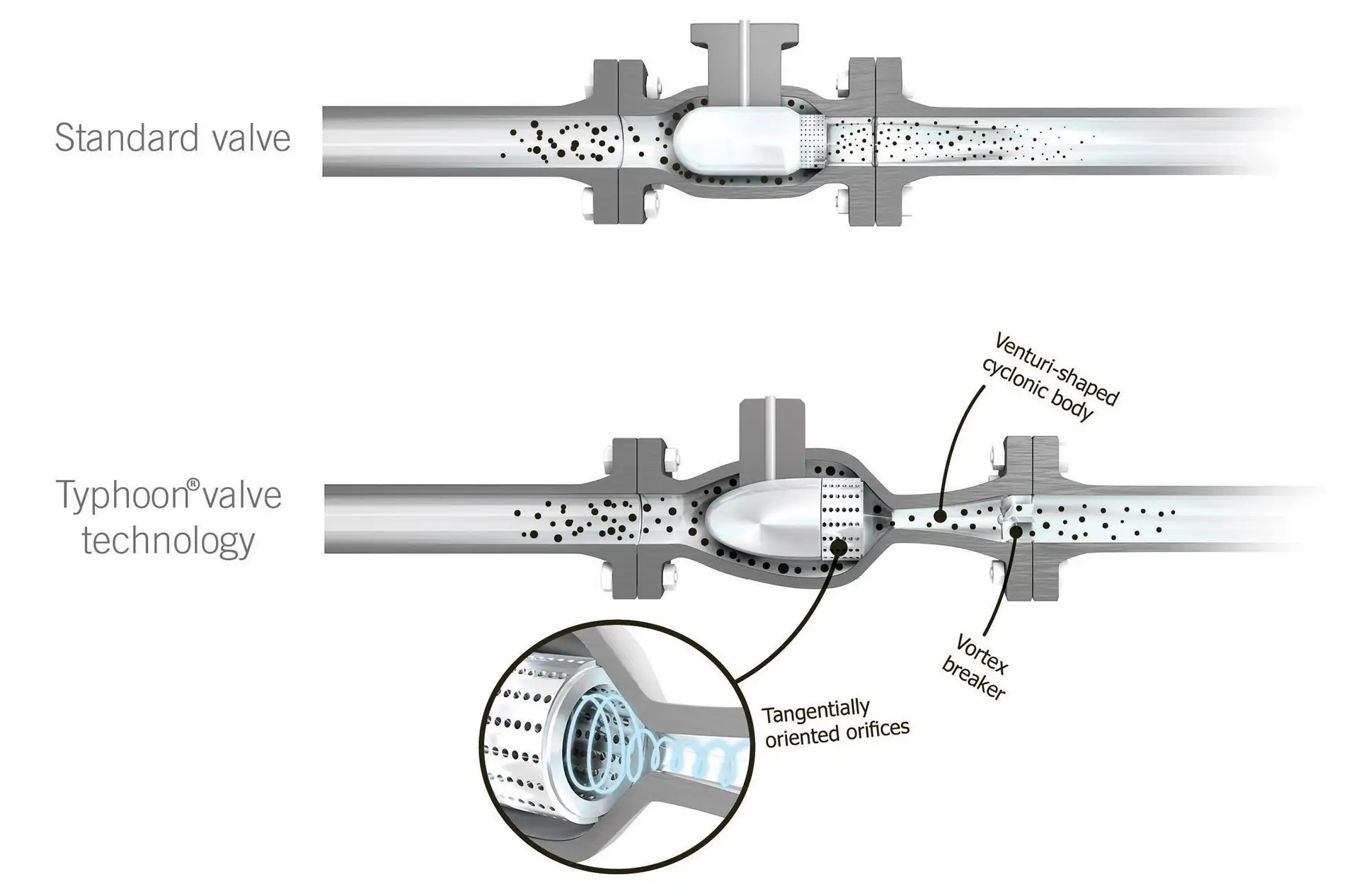 Standard valve

Typhoon® valve technology

Venturi-shaped cyclonic body

Vortex breaker

Tangentially oriented orifices